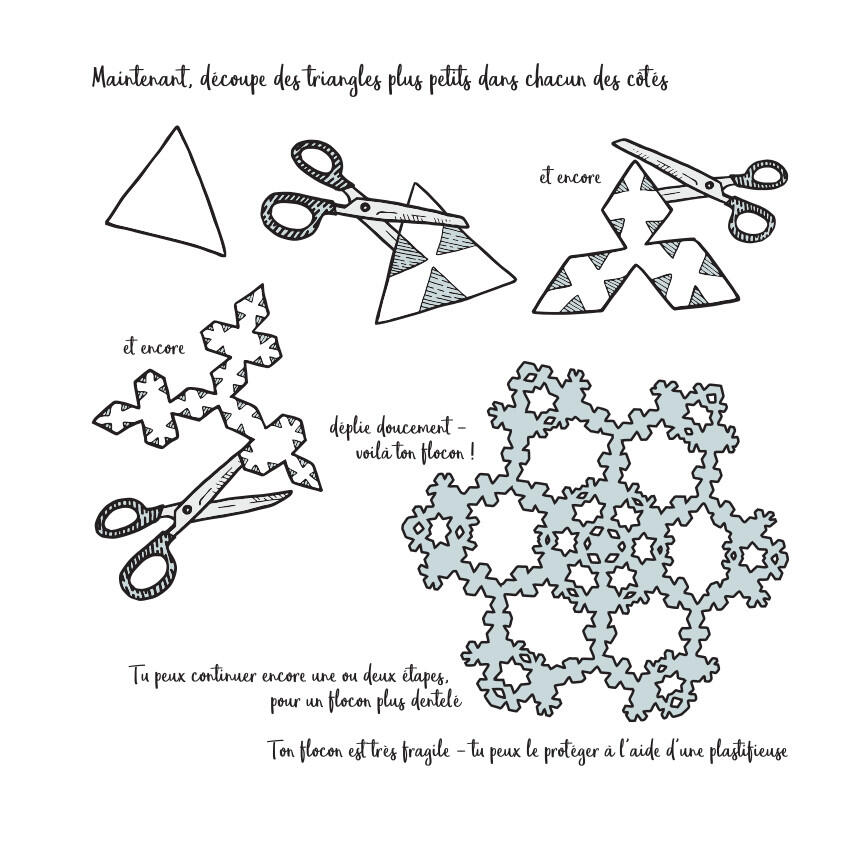 Maintenant, découpe des triangles plus petits dans chacun des côtés

et encore

et encore

déplie doucement – voilà ton flocon !

Tu peux continuer encore une ou deux étapes, pour un flocon plus dentelé

Ton flocon est très fragile – tu peux le protéger à l'aide d'une plastifieuse