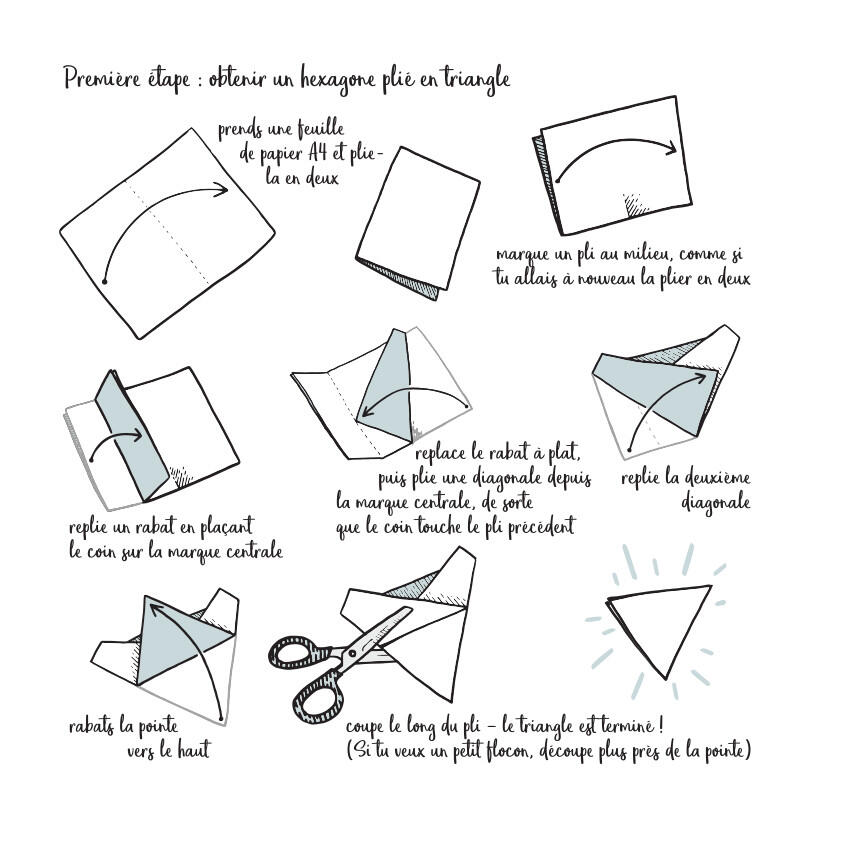 Première étape : obtenir un hexagone plié en triangle

prends une feuille de papier A4 et plie-la en deux

marque un pli au milieu, comme si tu allais à nouveau la plier en deux

replie un rabat en plaçant le coin sur la marque centrale

replace le rabat à plat, puis plie une diagonale depuis la marque centrale, de sorte que le coin touche le pli précédent

replie la deuxième diagonale

rabats la pointe vers le haut

coupe le long du pli – le triangle est terminé ! (Si tu veux un petit flocon, découpe plus près de la pointe)